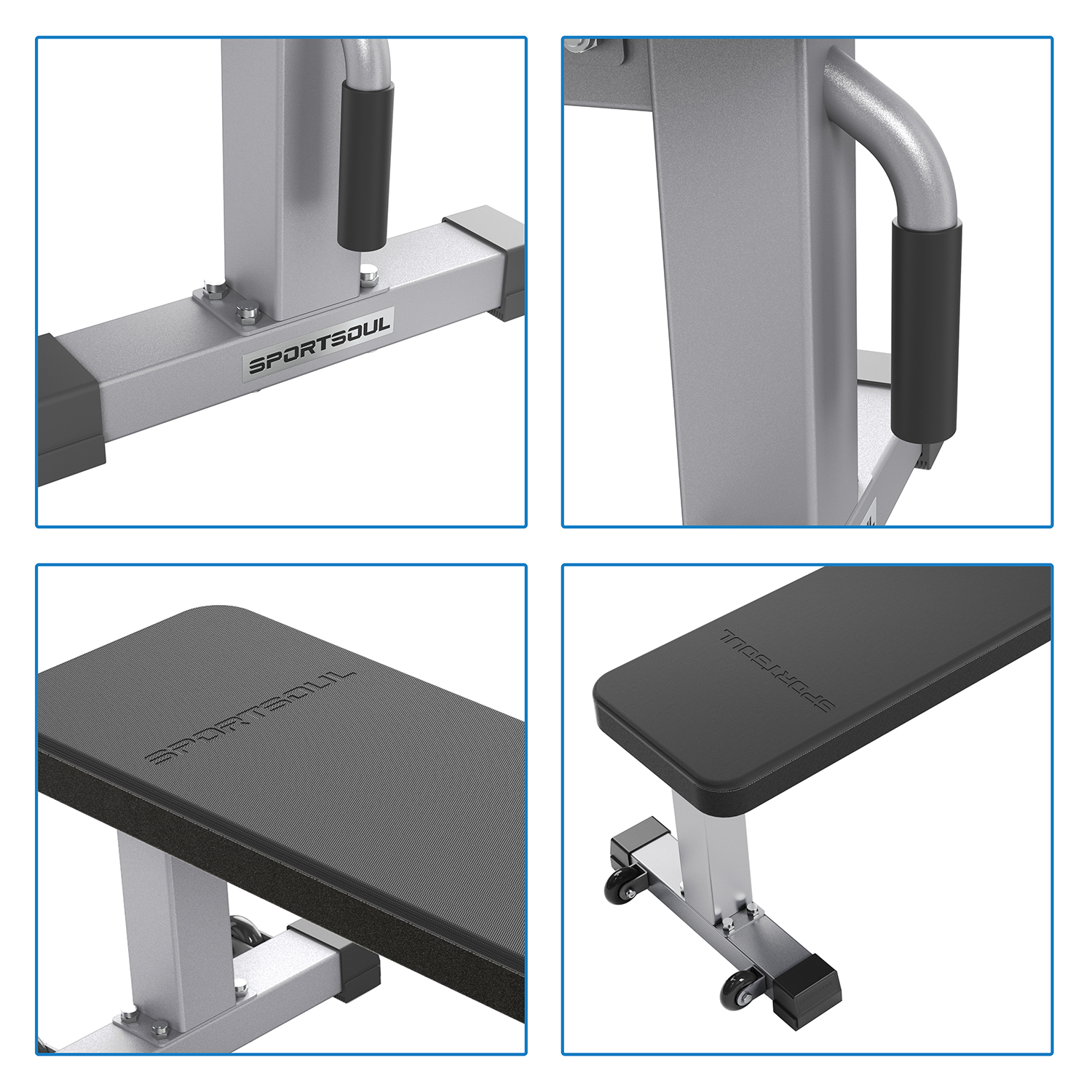 SPORTSOUL

SPORTSOUL

SPORTSOUL