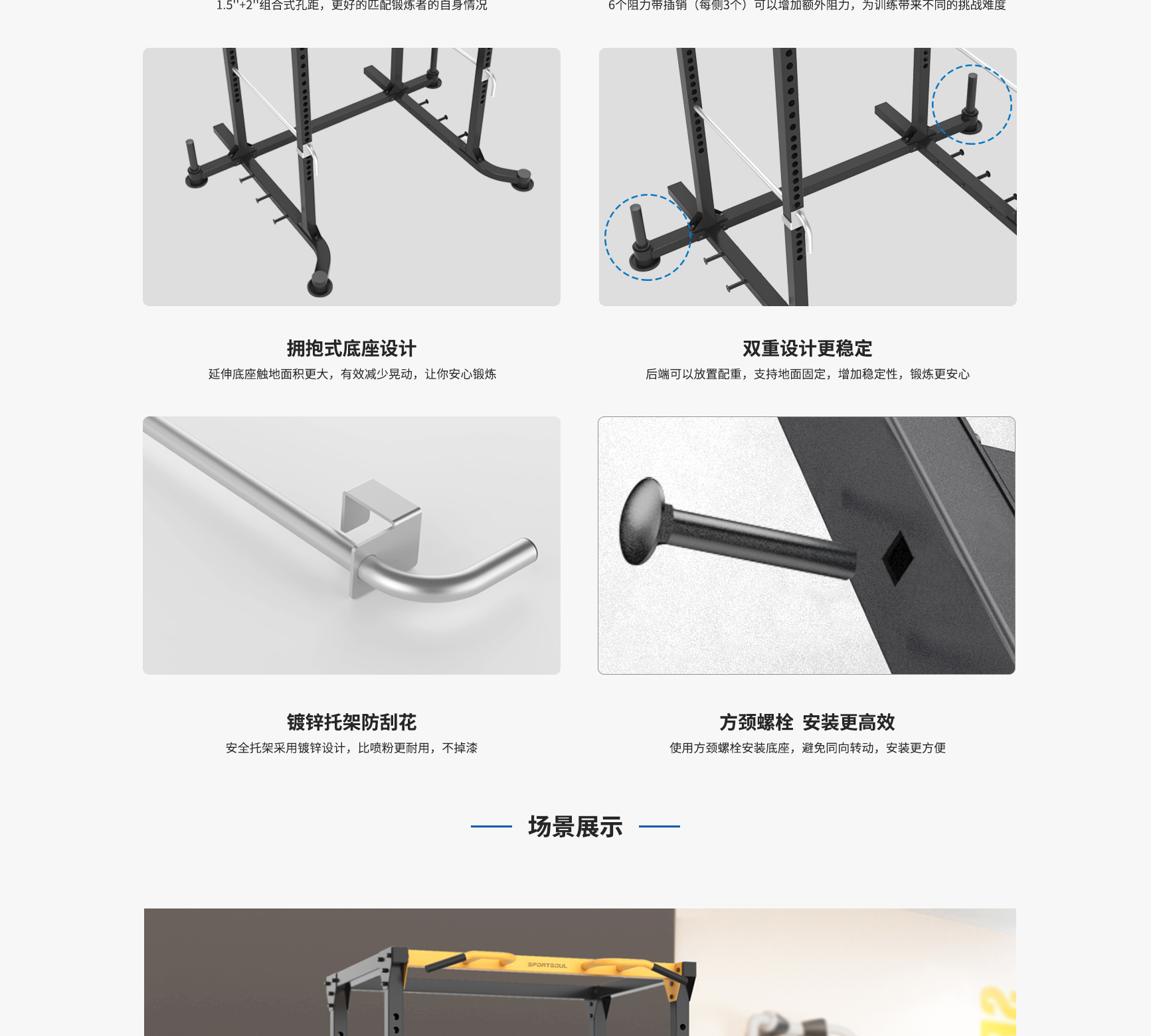 1.5''+2''组合式孔距，更好的匹配锻炼者的自身情况

6个阻力带插销（每侧3个）可以增加额外阻力，为训练带来不同的挑战难度

拥抱式底座设计

延伸底座触地面积更大，有效减少晃动，让你安心锻炼

双重设计更稳定

后端可以放置配重，支持地面固定，增加稳定性，锻炼更安心

镀锌托架防刮花

安全托架采用镀锌设计，比喷粉更耐用，不掉漆

方颈螺栓 安装更高效

使用方颈螺栓安装底座，避免同向转动，安装更方便

场景展示

SPORTSOUL