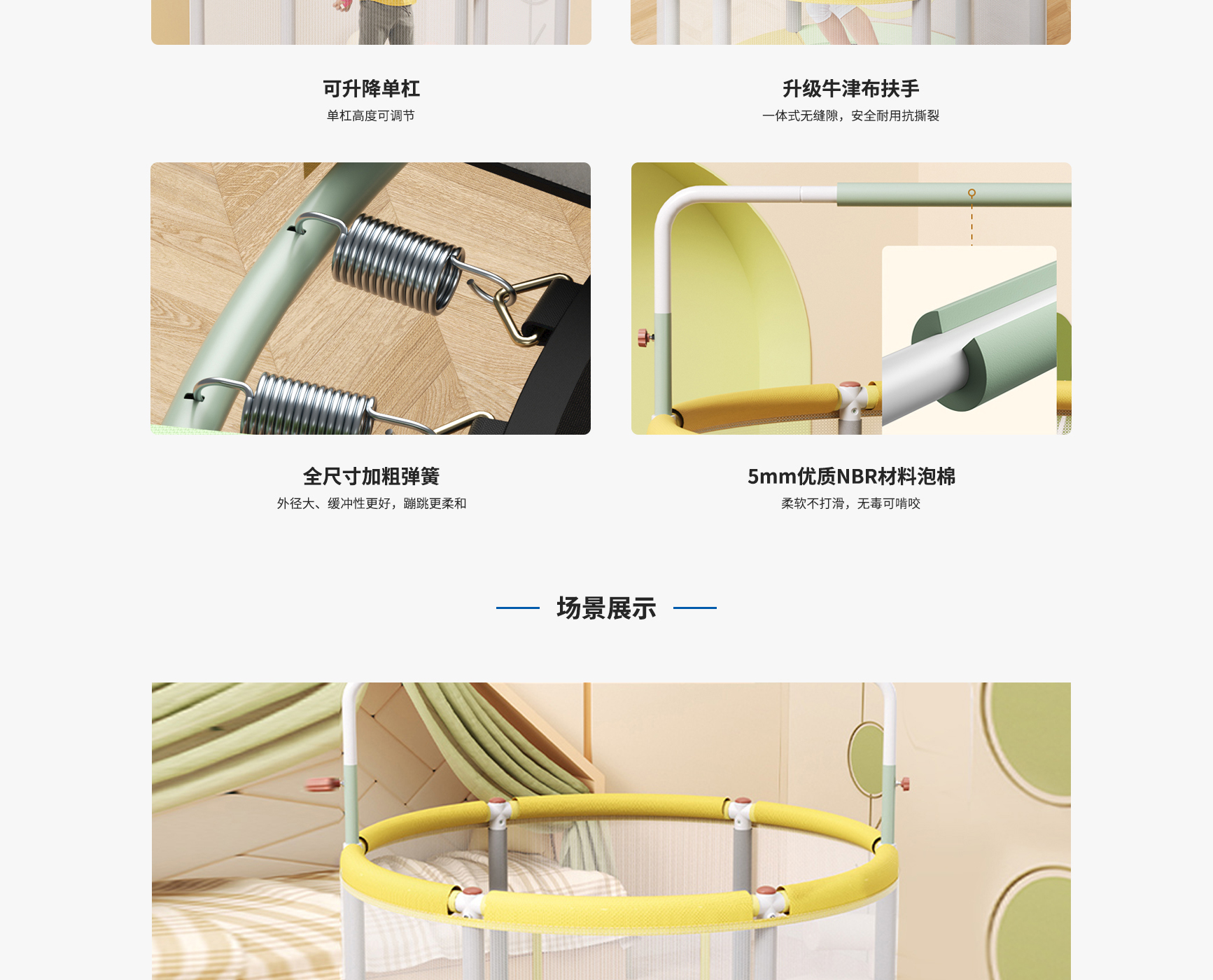 可升降单杠

单杠高度可调节

升级牛津布扶手

一体式无缝隙，安全耐用抗撕裂

全尺寸加粗弹簧

外径大、缓冲性更好，蹦跳更柔和

5mm优质NBR材料泡棉

柔软不打滑，无毒可啃咬

场景展示